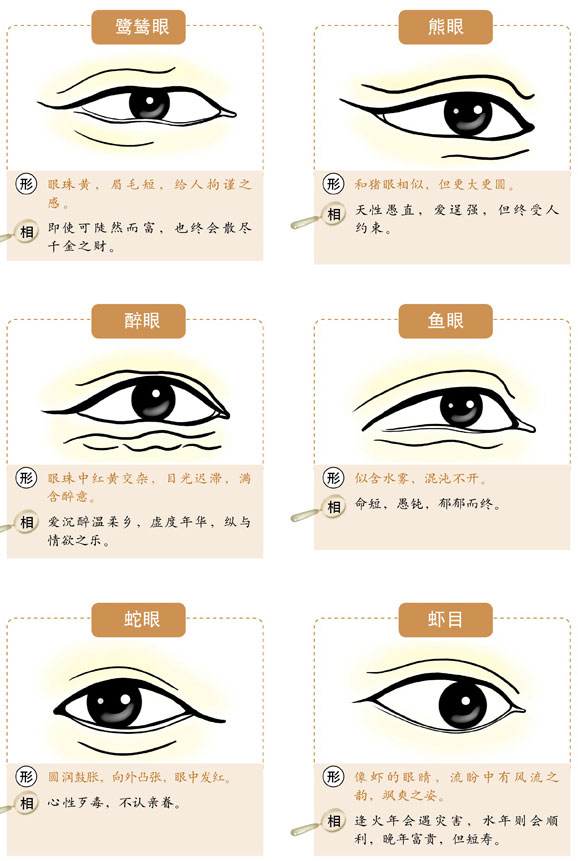 鹭鸶眼

形 眼珠黄，眉毛短，给人拘谨之感。

相 即使可陡然而富，也终会散尽千金之财。

熊眼

形 和猪眼相似，但更大更圆。

相 天性愚直，爱逞强，但终受人约束。

醉眼

形 眼珠中红黄交杂，目光迟滞，满含醉意。

相 爱沉醉温柔乡，虚度年华，纵与情欲之乐。

鱼眼

形 似含水雾，混沌不开。

相 命短，愚钝，郁郁而终。

蛇眼

形 圆润鼓胀，向外凸张，眼中发红。

相 心性歹毒，不认亲眷。

虾目

形 像虾的眼睛，流盼中有风流之韵，飒爽之姿。

相 逢火年会遇灾害，水年则会顺利，晚年富贵，但短寿。