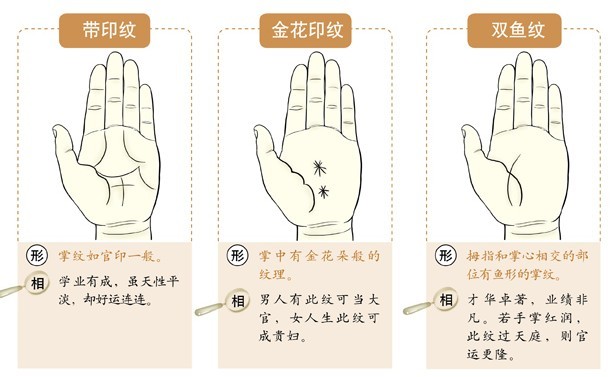 带印纹

形 掌纹如官印一般。

相 学业有成，虽天性平淡，却好运连连。

金花印纹

形 掌中有金花朵般的纹理。

相 男人有此纹可当大官，女人生此纹可成贵妇。

双鱼纹

形 拇指和掌心相交的部位有鱼形的掌纹。

相 才华卓著，业绩非凡。若手掌红润，此纹过天庭，则官运更隆。