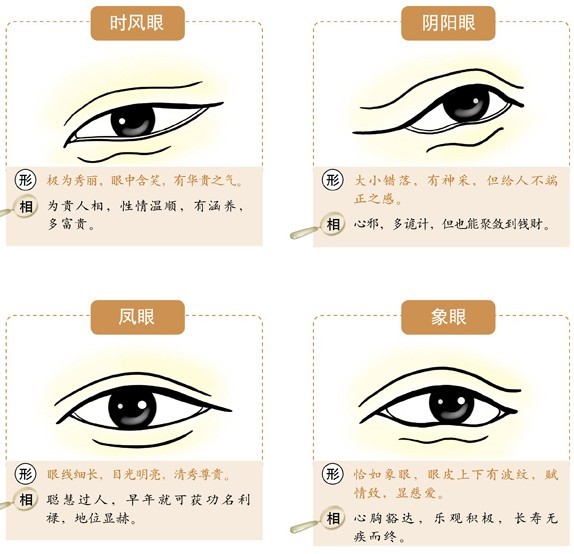 时风眼

形 极为秀丽，眼中含笑，有华贵之气。

相 为贵人相，性情温顺，有涵养，多富贵。

阴阳眼

形 大小错落，有神采，但给人不端正之感。

相 心邪，多诡计，但也能聚敛到钱财。

凤眼

形 眼线细长，目光明亮，清秀尊贵。

相 聪慧过人，早年就可获功名利禄，地位显赫。

象眼

形 恰如象眼，眼皮上下有波纹，赋情致，显慈爱。

相 心胸豁达，乐观积极，长寿无疾而终。