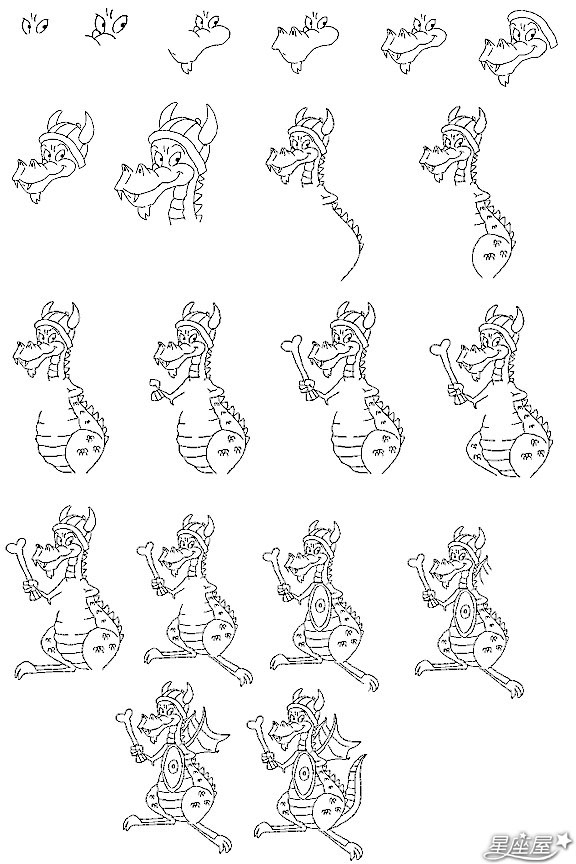 星座屋